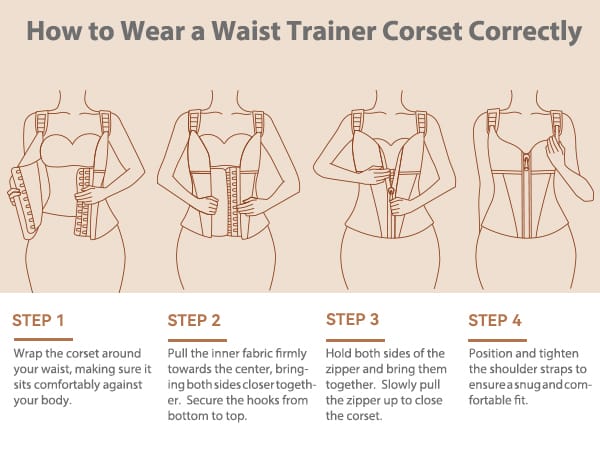 How to Wear a Waist Trainer Corset Correctly

STEP 1

Wrap the corset around your waist, making sure it sits comfortably against your body.

STEP 2

Pull the inner fabric firmly towards the center, bringing both sides closer together. Secure the hooks from bottom to top.

STEP 3

Hold both sides of the zipper and bring them together. Slowly pull the zipper up to close the corset.

STEP 4

Position and tighten the shoulder straps to ensure a snug and comfortable fit.